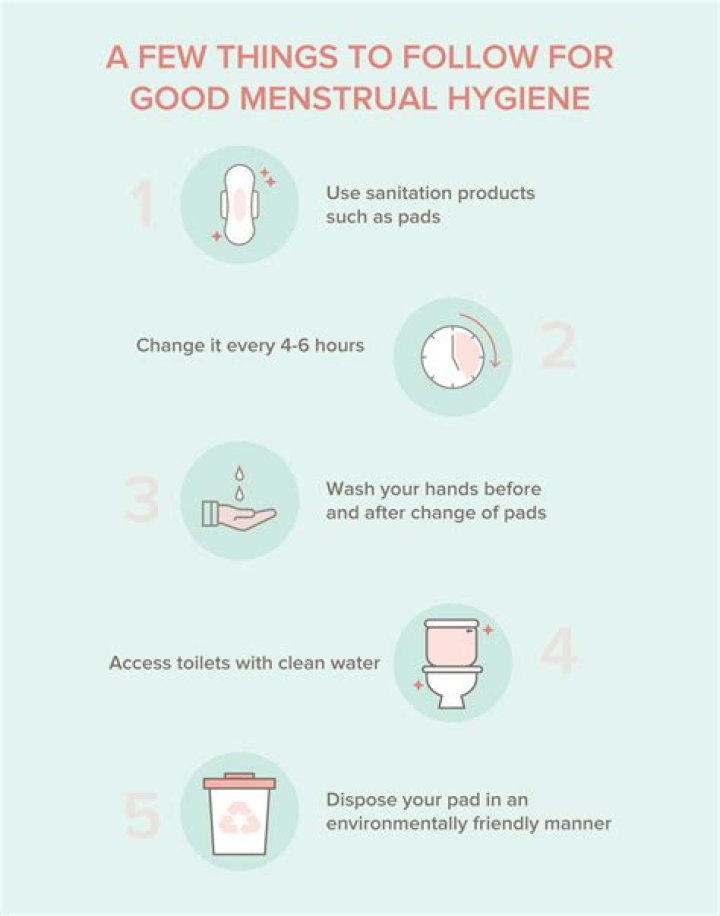 A FEW THINGS TO FOLLOW FOR GOOD MENSTRUAL HYGIENE

1

Use sanitation products such as pads

Change it every 4-6 hours

2

3

Wash your hands before and after change of pads

Access toilets with clean water

4

5

Dispose your pad in an environmentally friendly manner